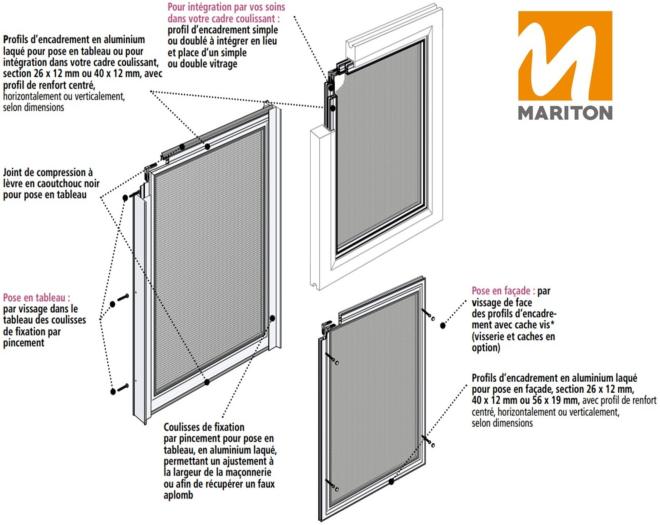 Pour intégration par vos soins dans votre cadre coulissant : profil d'encadrement simple ou doublé à intégrer en lieu et place d'un simple ou double vitrage

MARITON

Profils d'encadrement en aluminium laqué pour pose en tableau ou pour intégration dans votre cadre coulissant, section 26 x 12 mm ou 40 x 12 mm, avec profil de renfort centré, horizontalement ou verticalement, selon dimensions

Joint de compression à lèvre en caoutchouc noir pour pose en tableau

Pose en tableau : par vissage dans le tableau des coulisses de fixation par pincement

Coulisses de fixation par pincement pour pose en tableau, en aluminium laqué, permettant un ajustement à la largeur de la maçonnerie ou afin de récupérer un faux aplomb

Pose en façade : par vissage de face des profils d'encadrement avec cache vis* (visserie et caches en option)

Profils d'encadrement en aluminium laqué pour pose en façade, section 26 x 12 mm, 40 x 12 mm ou 56 x 19 mm, avec profil de renfort centré, horizontalement ou verticalement, selon dimensions